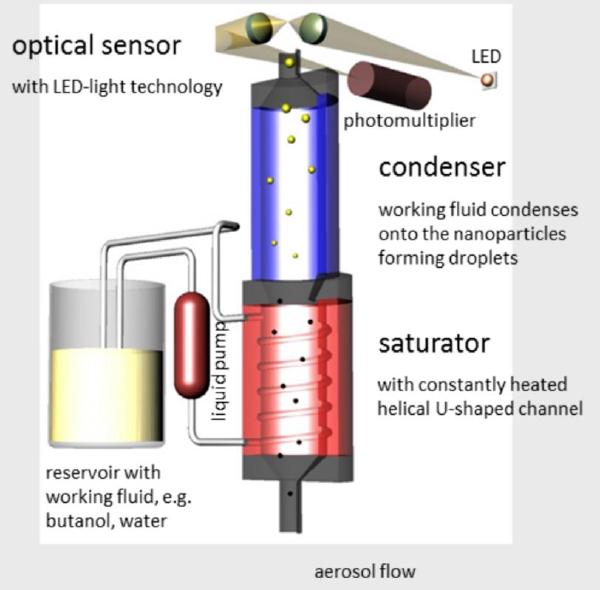 optical sensor

with LED-light technology

LED

photomultiplier

condenser

working fluid condenses onto the nanoparticles forming droplets

liquid pump

saturator

with constantly heated helical U-shaped channel

reservoir with working fluid, e.g. butanol, water

aerosol flow